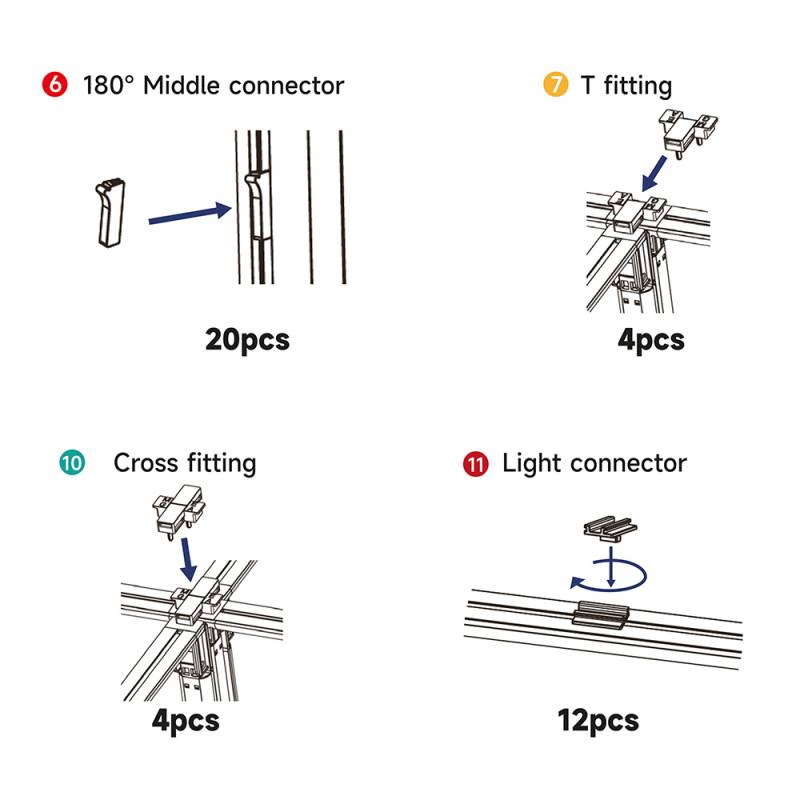 6 180° Middle connector

20pcs

7 T fitting

4pcs

10 Cross fitting

4pcs

11 Light connector

12pcs